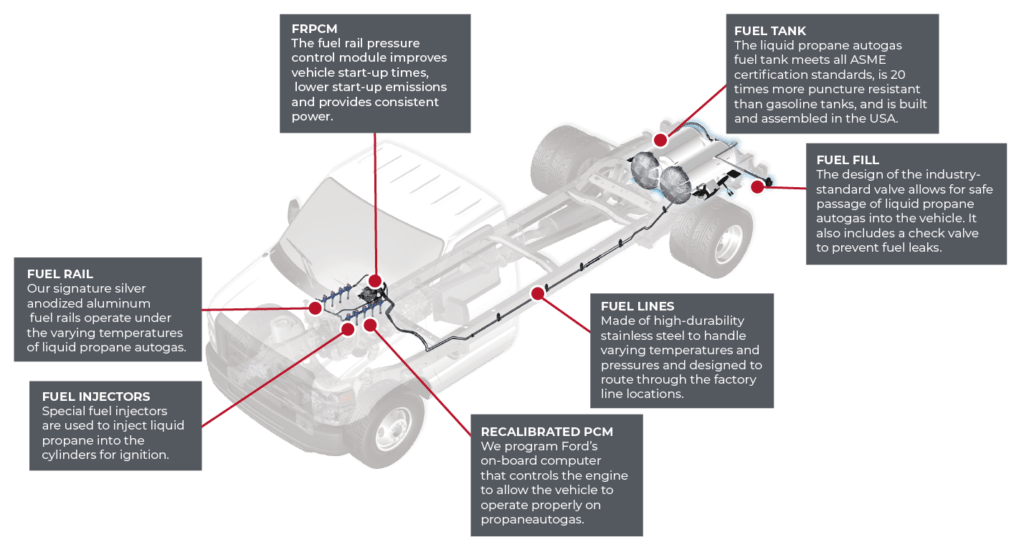 FRPCM
The fuel rail pressure control module improves vehicle start-up times, lower start-up emissions and provides consistent power.

FUEL TANK
The liquid propane autogas fuel tank meets all ASME certification standards, is 20 times more puncture resistant than gasoline tanks, and is built and assembled in the USA.

FUEL FILL
The design of the industry-standard valve allows for safe passage of liquid propane autogas into the vehicle. It also includes a check valve to prevent fuel leaks.

FUEL RAIL
Our signature silver anodized aluminum fuel rails operate under the varying temperatures of liquid propane autogas.

FUEL LINES
Made of high-durability stainless steel to handle varying temperatures and pressures and designed to route through the factory line locations.

FUEL INJECTORS
Special fuel injectors are used to inject liquid propane into the cylinders for ignition.

RECALIBRATED PCM
We program Ford's on-board computer that controls the engine to allow the vehicle to operate properly on propaneautogas.